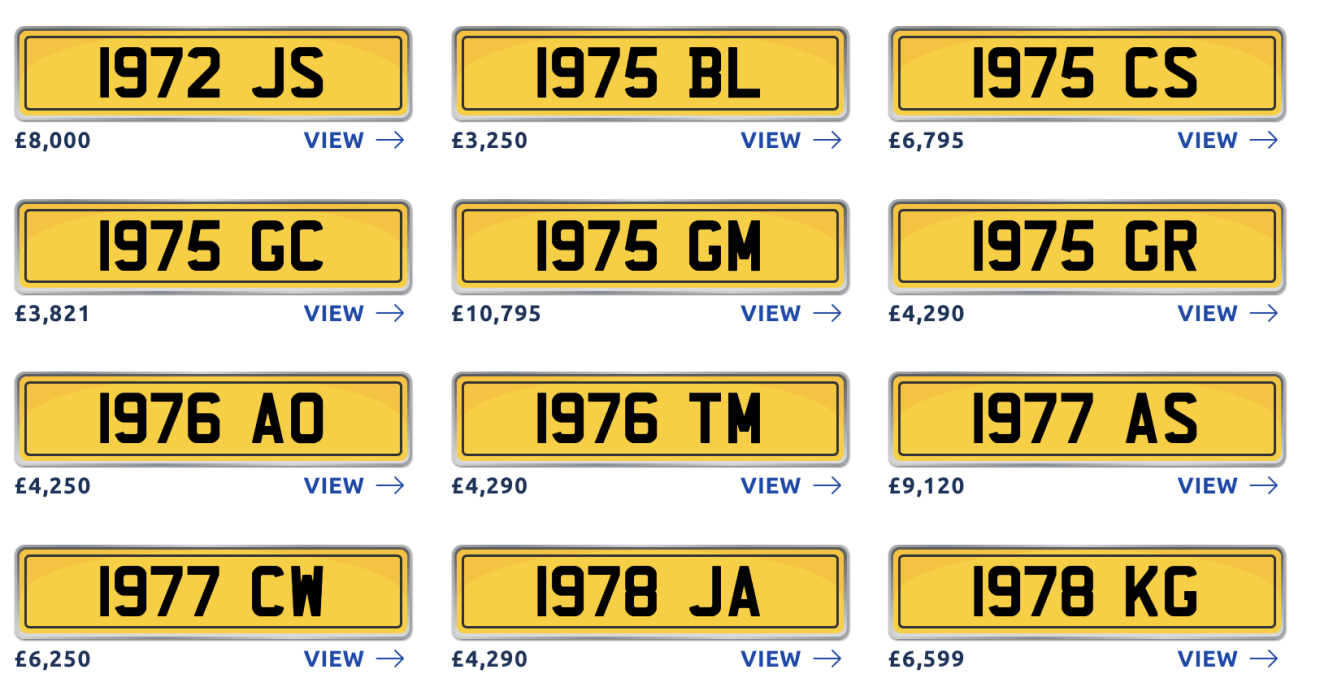 1972 JS
£8,000 VIEW →

1975 BL
£3,250 VIEW →

1975 CS
£6,795 VIEW →

1975 GC
£3,821 VIEW →

1975 GM
£10,795 VIEW →

1975 GR
£4,290 VIEW →

1976 AO
£4,250 VIEW →

1976 TM
£4,290 VIEW →

1977 AS
£9,120 VIEW →

1977 CW
£6,250 VIEW →

1978 JA
£4,290 VIEW →

1978 KG
£6,599 VIEW →